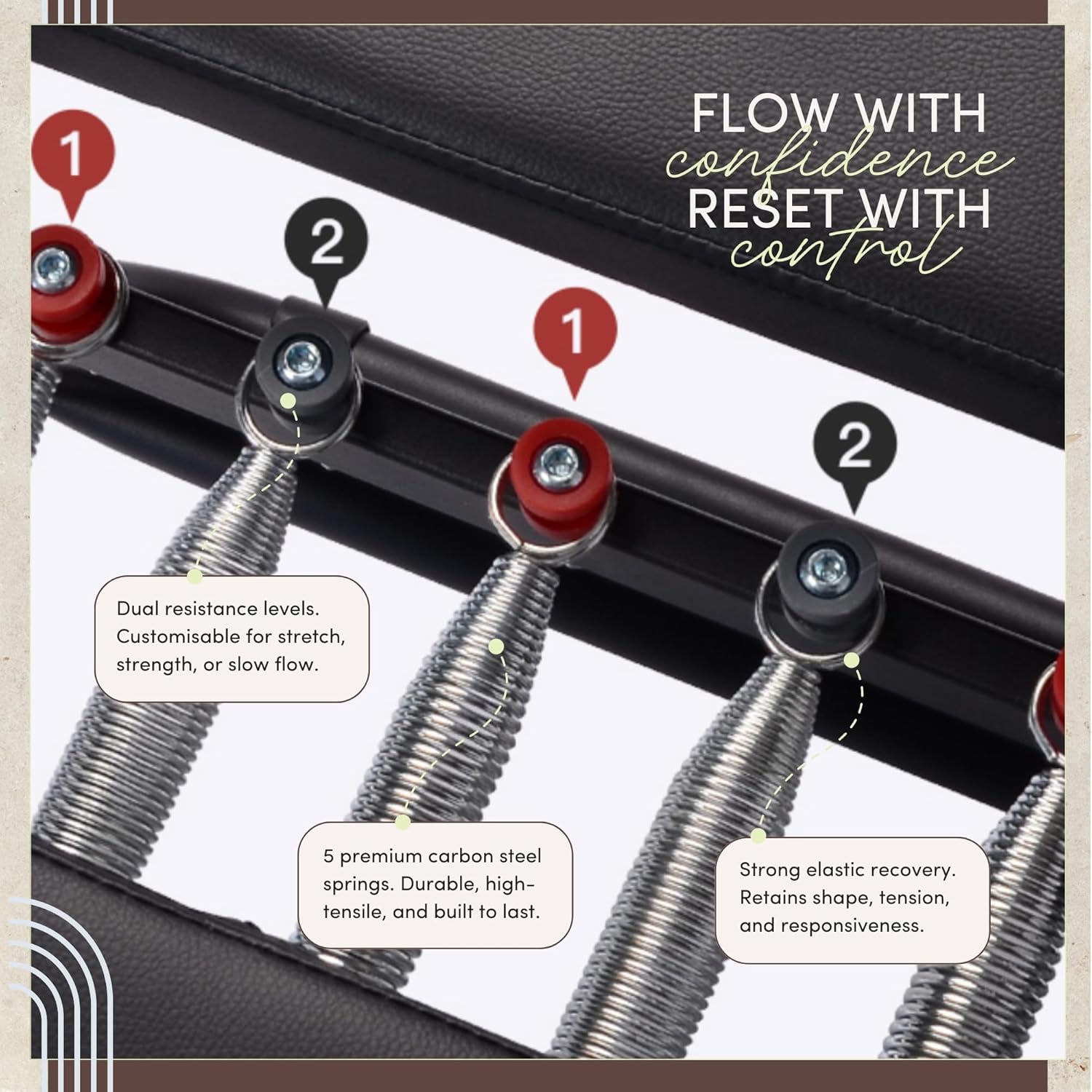 FLOW WITH
confidence
RESET WITH
control

1

2

1

2

Dual resistance levels. Customisable for stretch, strength, or slow flow.

5 premium carbon steel springs. Durable, high-tensile, and built to last.

Strong elastic recovery. Retains shape, tension, and responsiveness.